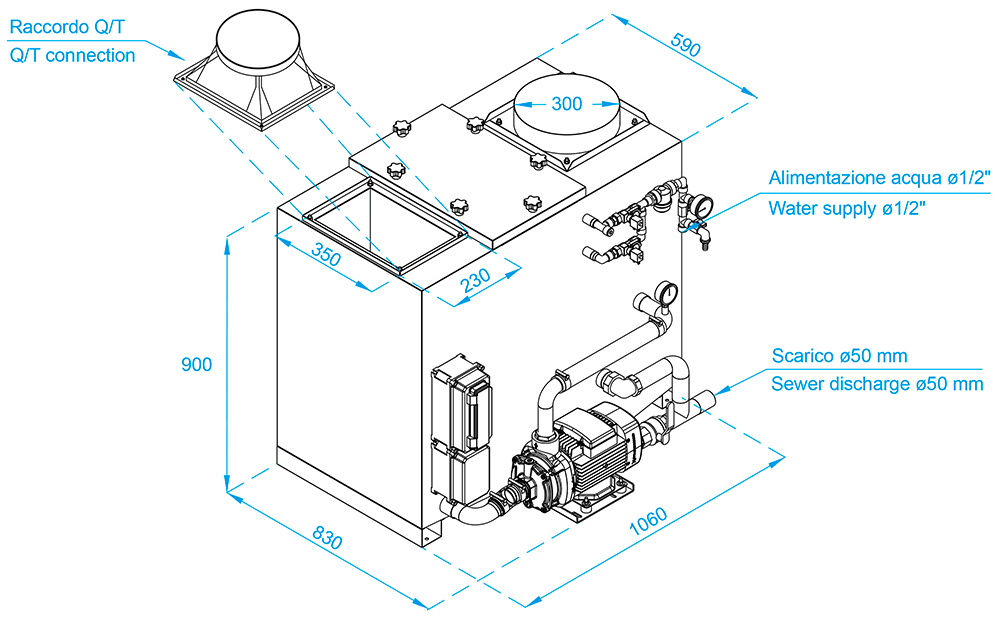 Raccordo Q/T
Q/T connection

590

300

Alimentazione acqua ø1/2"
Water supply ø1/2"

350

230

900

Scarico ø50 mm
Sewer discharge ø50 mm

830

1060